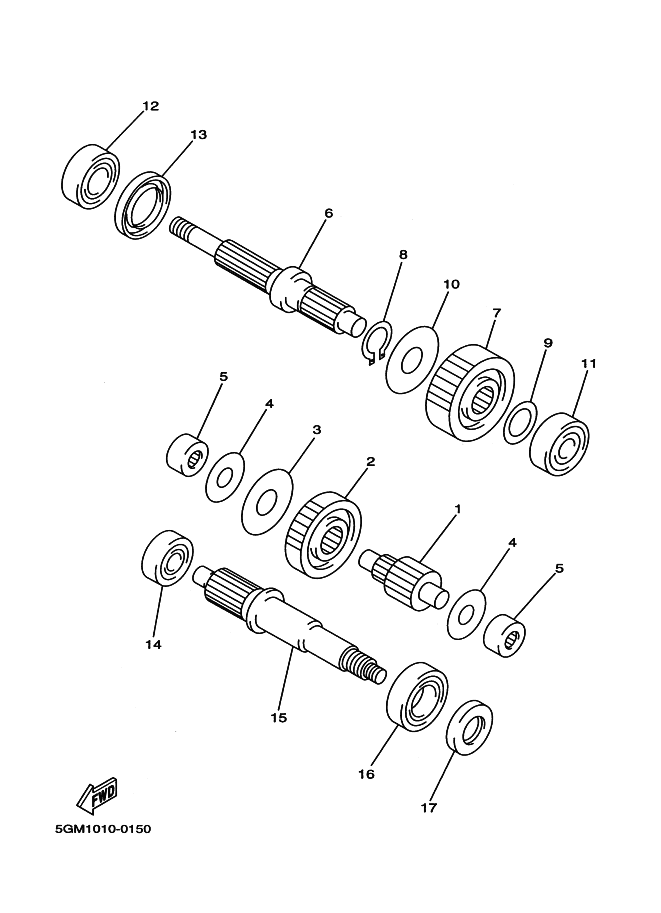 12
13
6
8
10
7
9
11
5
4
3
2
1
4
5
14
15
16
17
FWD
5GM1010-0150