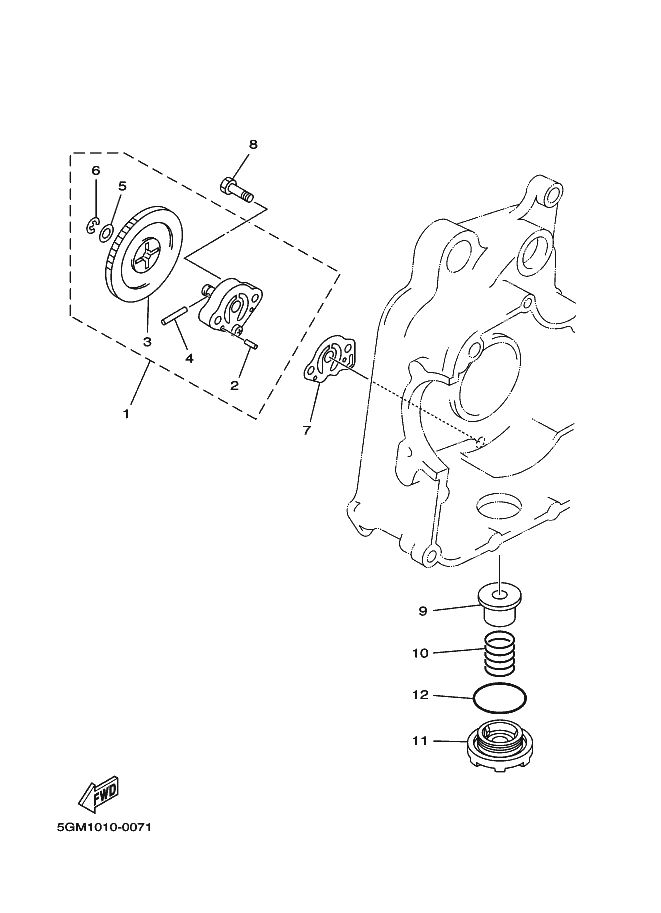 8
6
5
3
4
2
1
7
9
10
12
11
FWD
5GM1010-0071