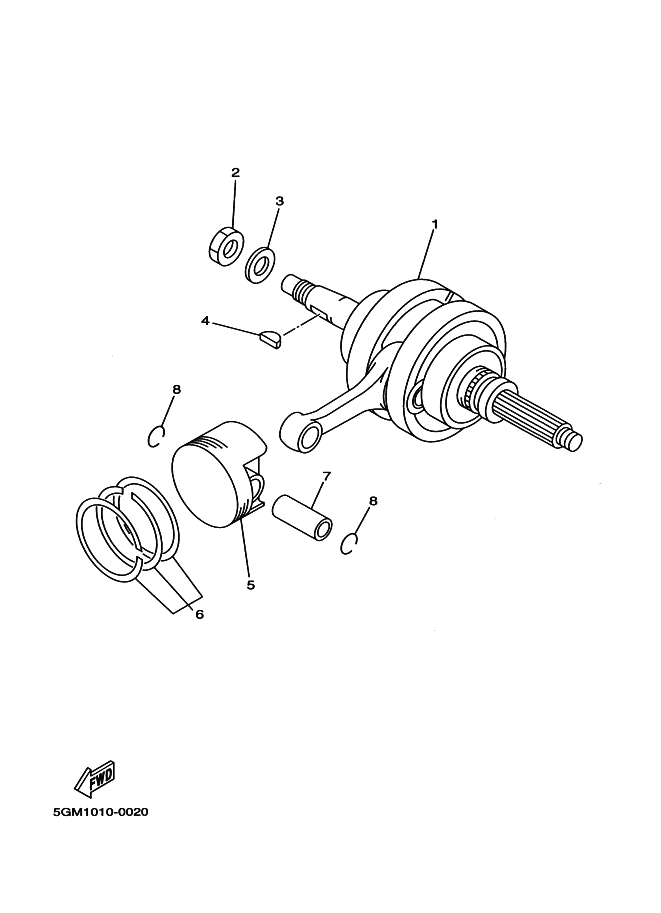 2
3
1
4
8
7
8
5
6
FWD
5GM1010-0020