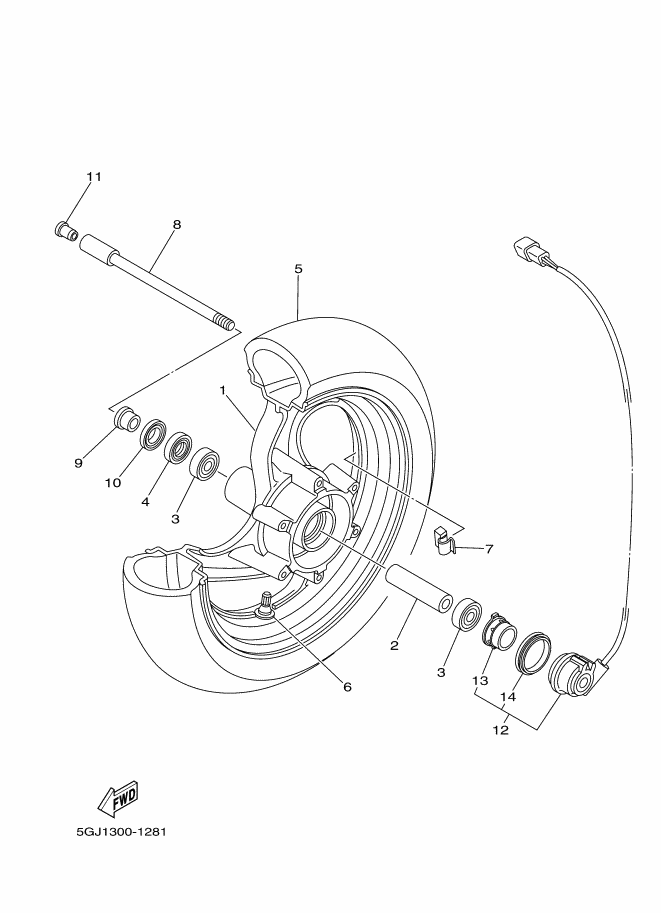 11
8
5
1
9
10
4
3
7
2
3
6
13
14
12
FWD
5GJ1300-1281