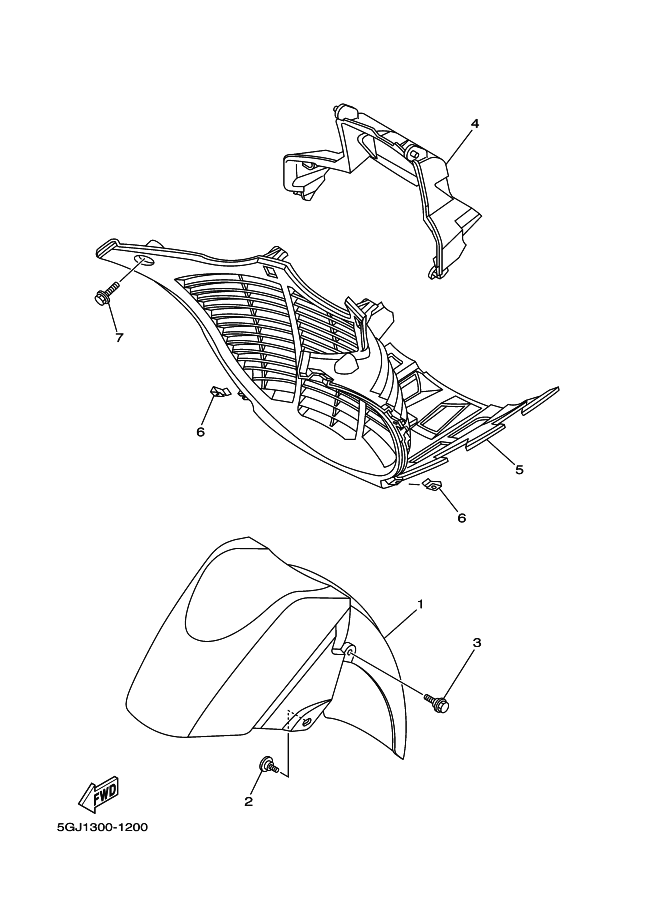 4

7

6

5

6

1

3

2

FWD

5GJ1300-1200