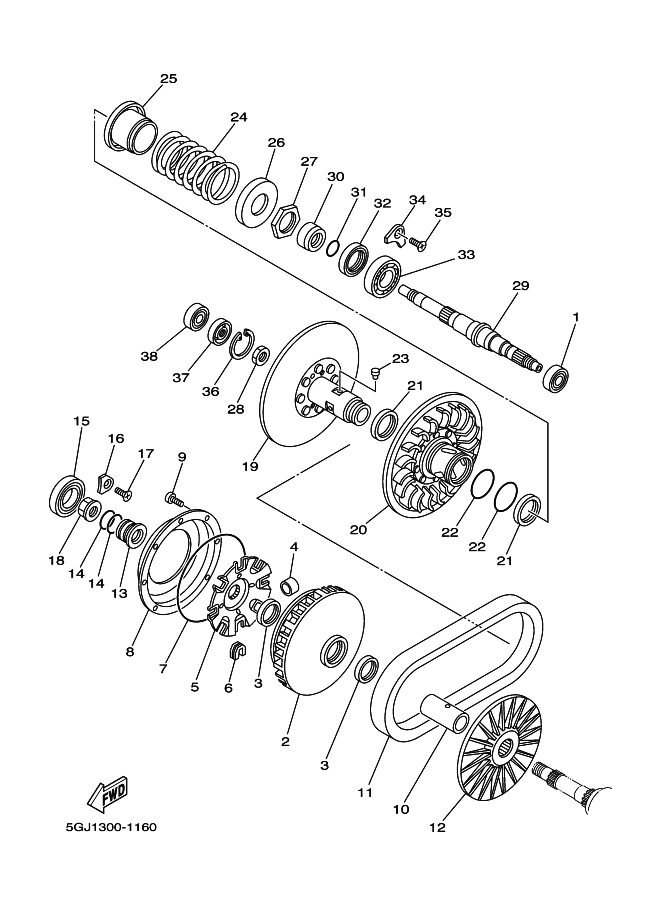 25
24
26
27
30
31
32
34
35
33
29
1
38
37
36
28
23
21
19
20
22
22
21
15
16
17
9
18
14
14
13
8
7
5
6
3
4
2
3
11
10
12
FWD
5GJ1300-1160