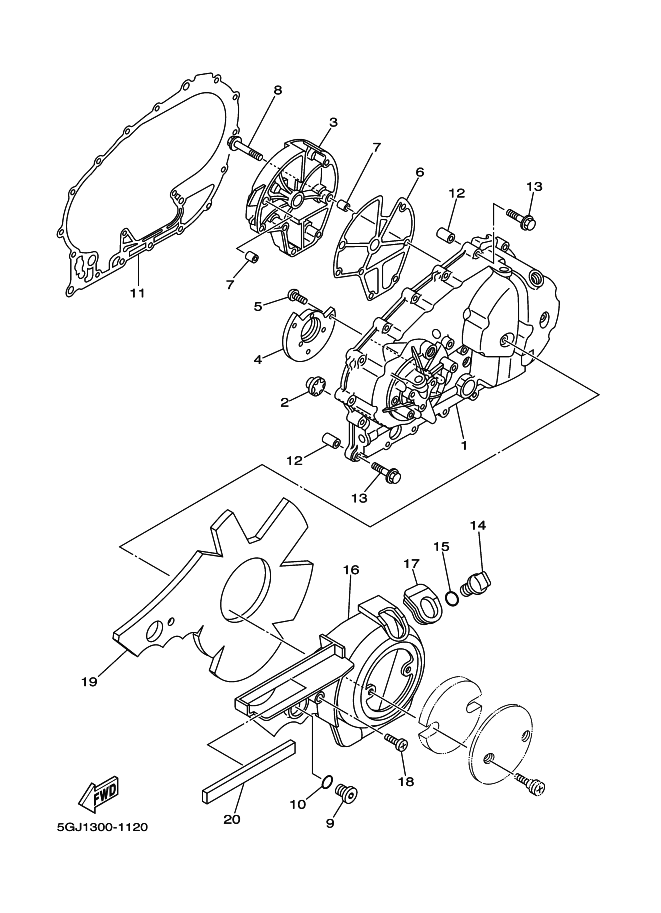 8
3
7
6
12
13
11
7
5
4
2
1
12
13
14
15
17
16
19
18
10
9
20
FWD
5GJ1300-1120