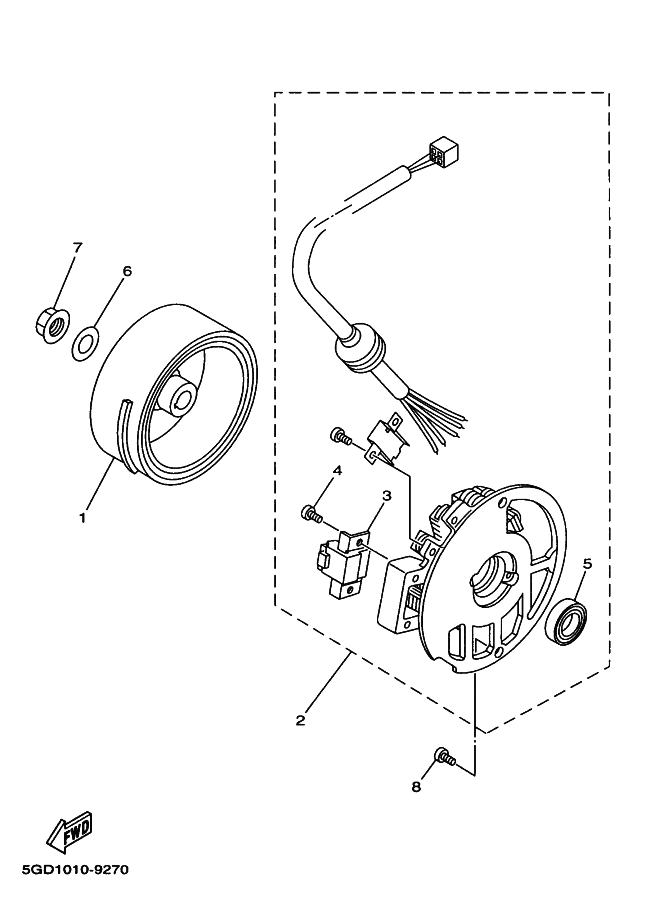 7
6
1
4
3
5
2
8
FWD
5GD1010-9270