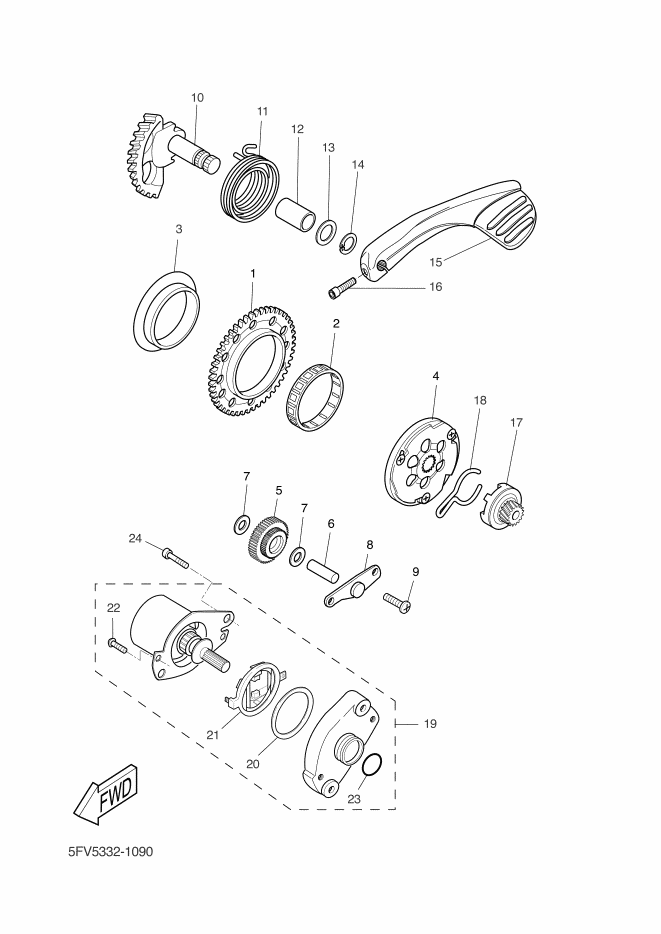 10
11
12
13
14
15
16
3
1
2
4
18
17
7
5
7
6
8
9
24
22
21
20
19
23
FWD
5FV5332-1090