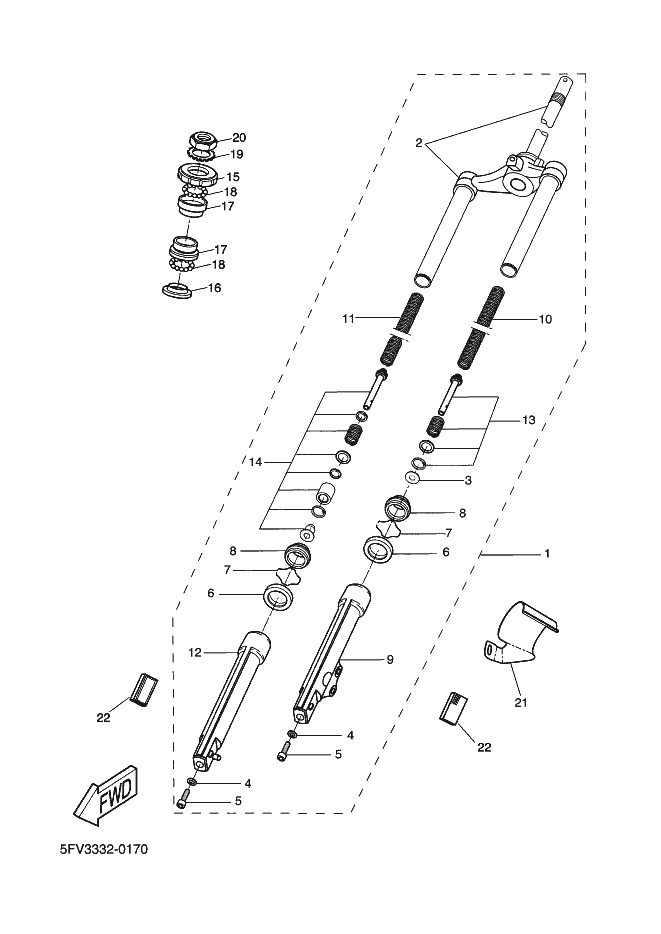 20
19
15
18
17
17
18
16
2
11
10
13
14
3
8
7
6
8
7
6
1
12
9
21
22
22
4
5
4
5
FWD
5FV3332-0170