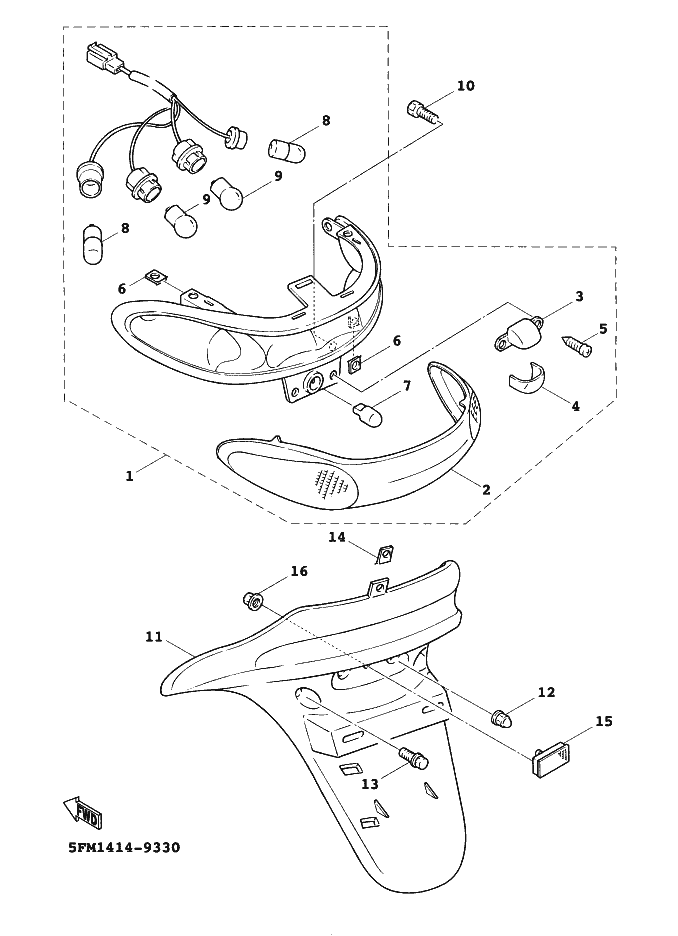 10
8
9
9
8
6
3
5
6
7
4
1
2
14
16
11
12
15
13
FWD
5FM1414-9330