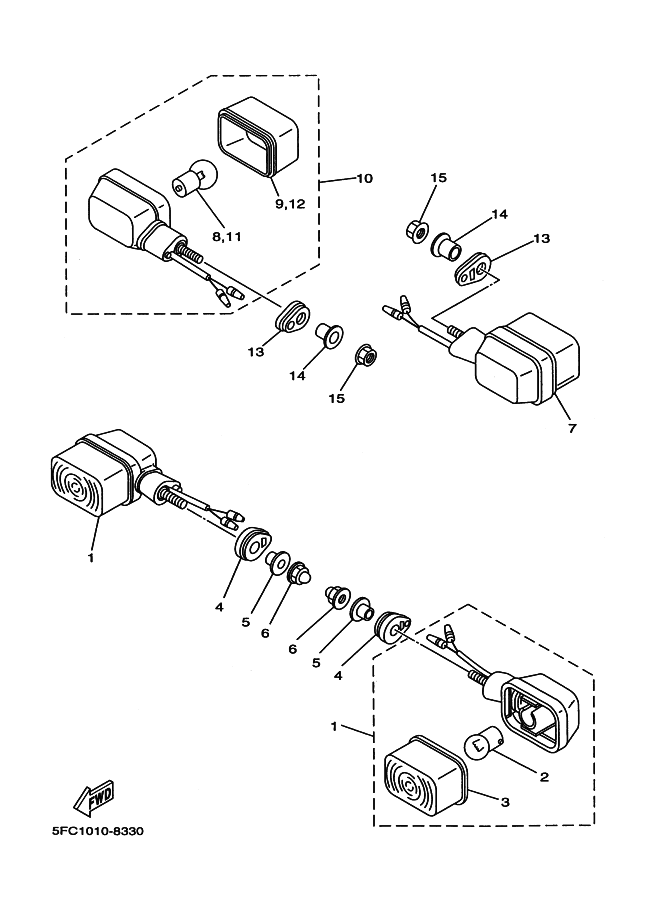 10
9,12
8,11
15
14
13
13
14
15
7
1
4
5
6
6
5
4
1
2
3
FWD
5FC1010-8330