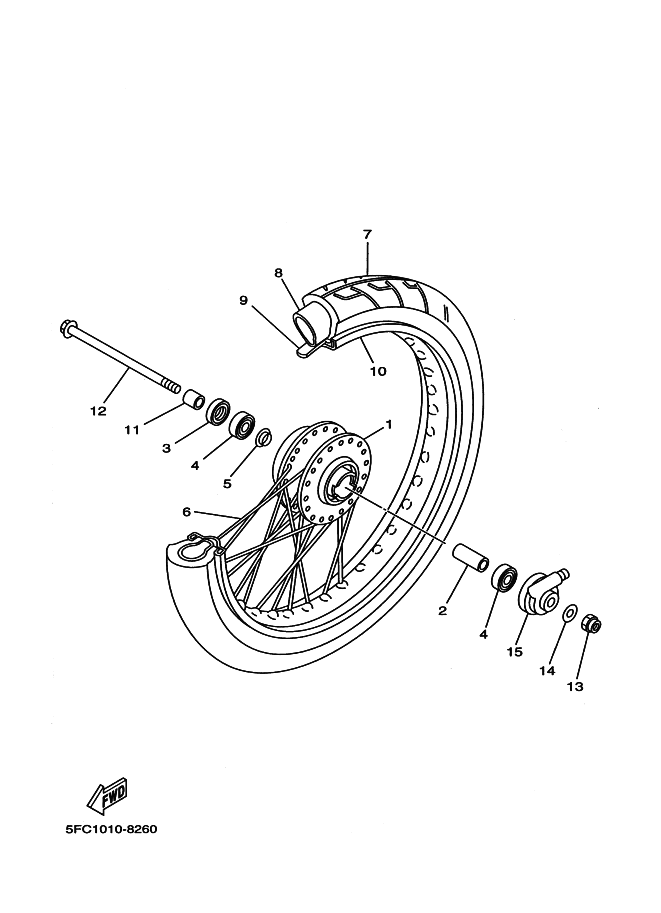 7
8
9
10
12
11
3
4
5
1
6
2
4
15
14
13
FWD
5FC1010-8260