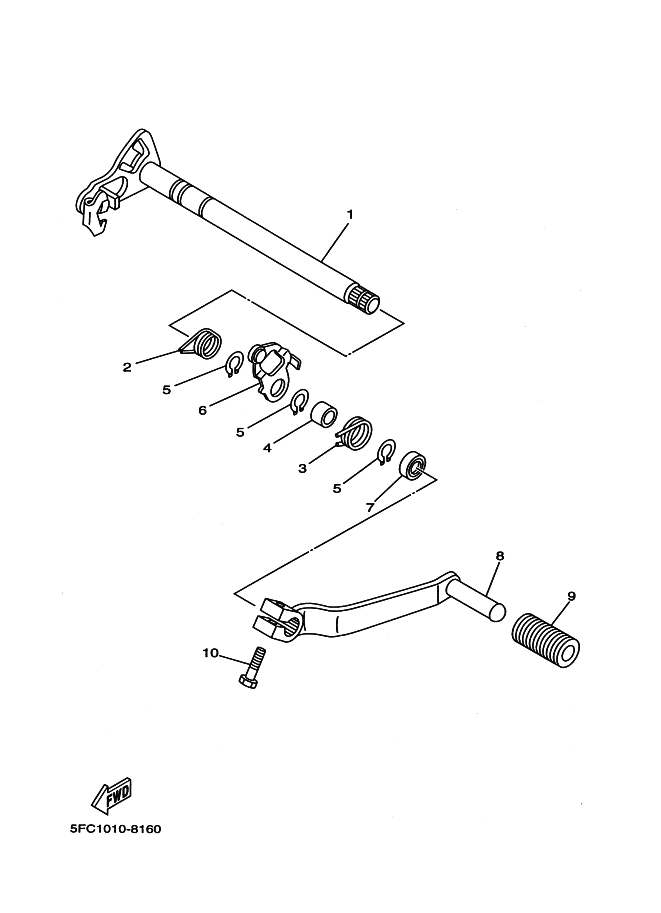 1
2
5
6
5
4
3
5
7
8
9
10
FWD
5FC1010-8160