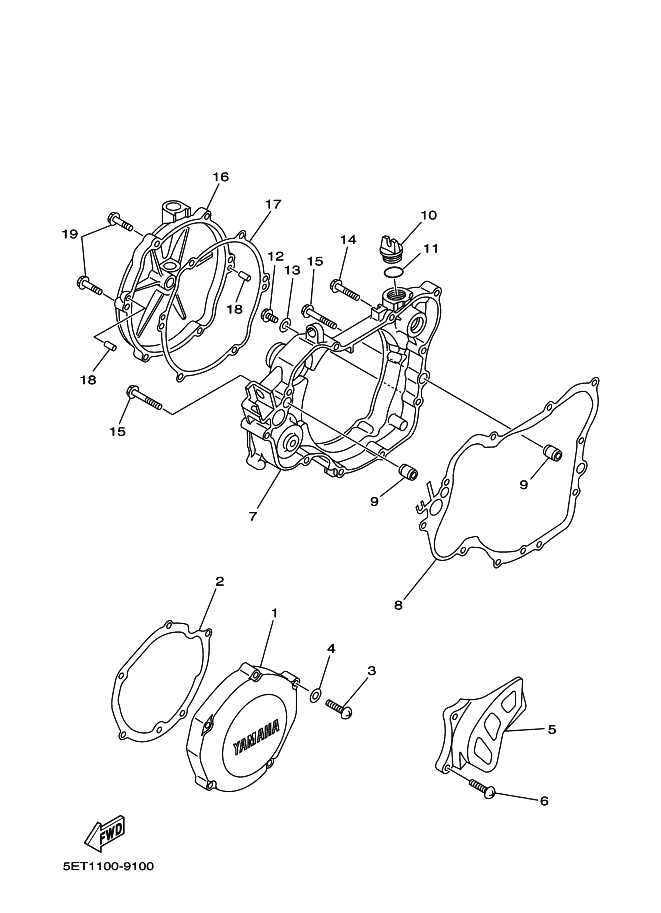 16
17
19
10
14
11
12
13
15
18
18
15
9
9
7
8
2
1
4
3
YAMAHA
5
6
FWD
5ET1100-9100