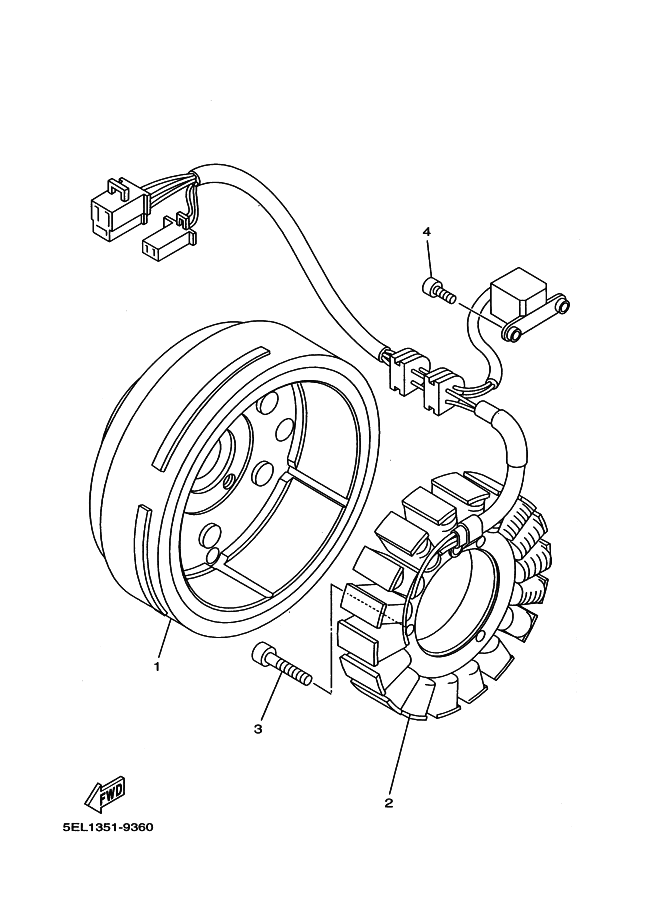 4

1

3

2

FWD

5EL1351-9360