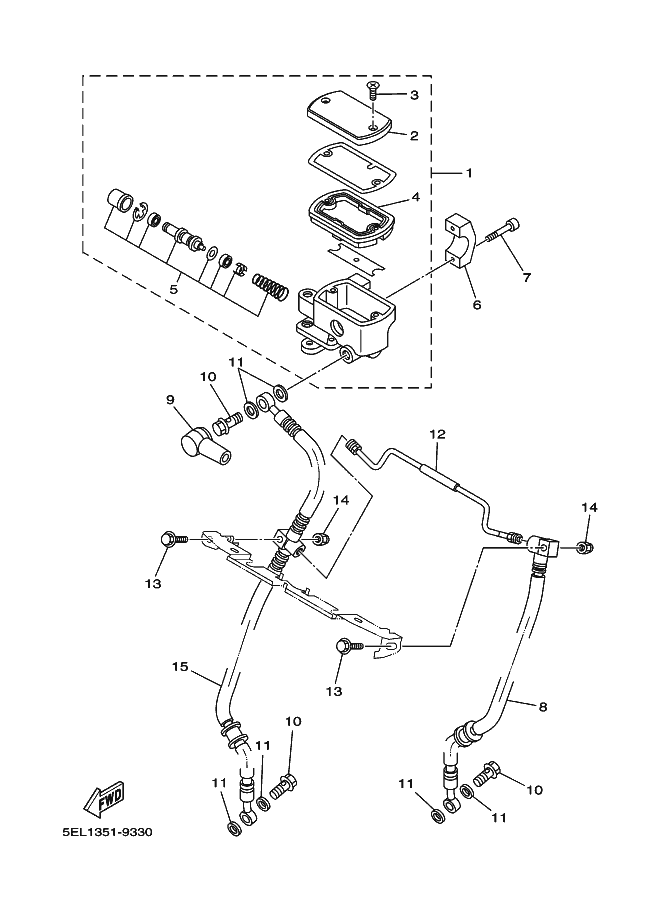 3
2
1
4
7
6
5
11
10
9
12
14
14
13
13
15
8
10
11
11
10
11
11
FWD
5EL1351-9330