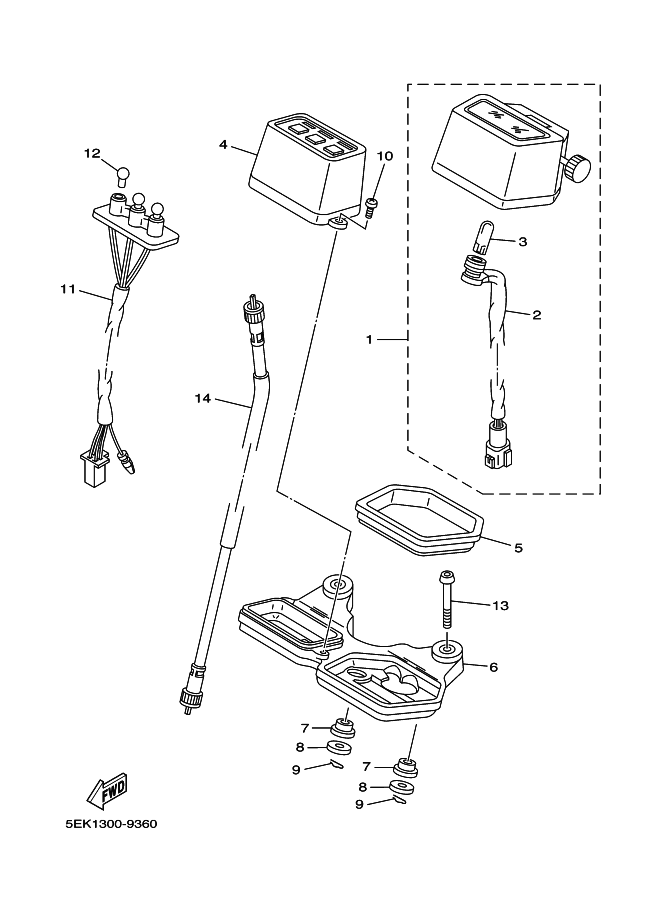 12
4
10
3
11
2
1
14
5
13
6
7
8
9
7
8
9
FWD
5EK1300-9360