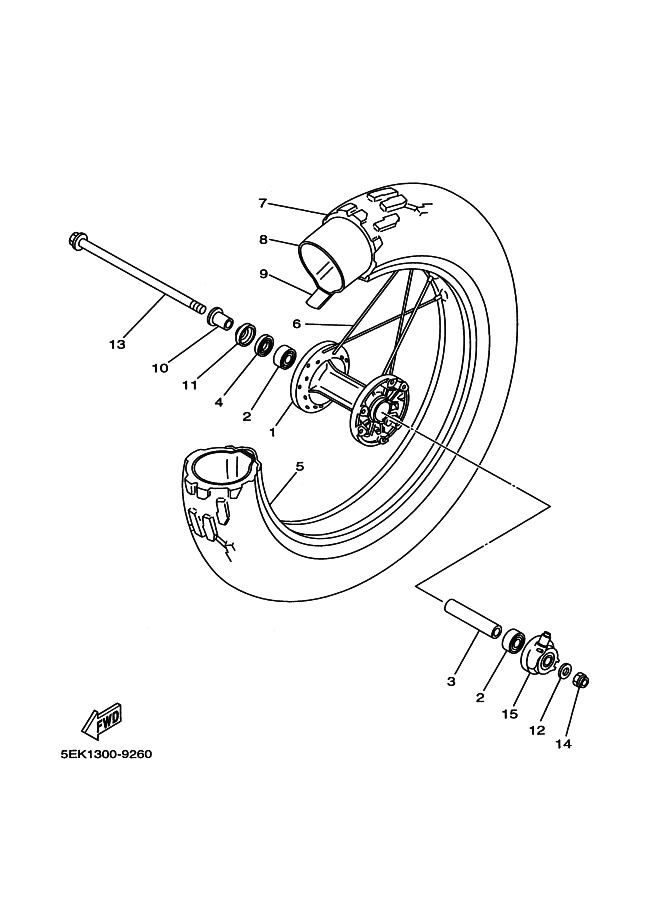 7
8
9
6
13
10
11
4
2
1
5
3
2
15
12
14
FWD
5EK1300-9260