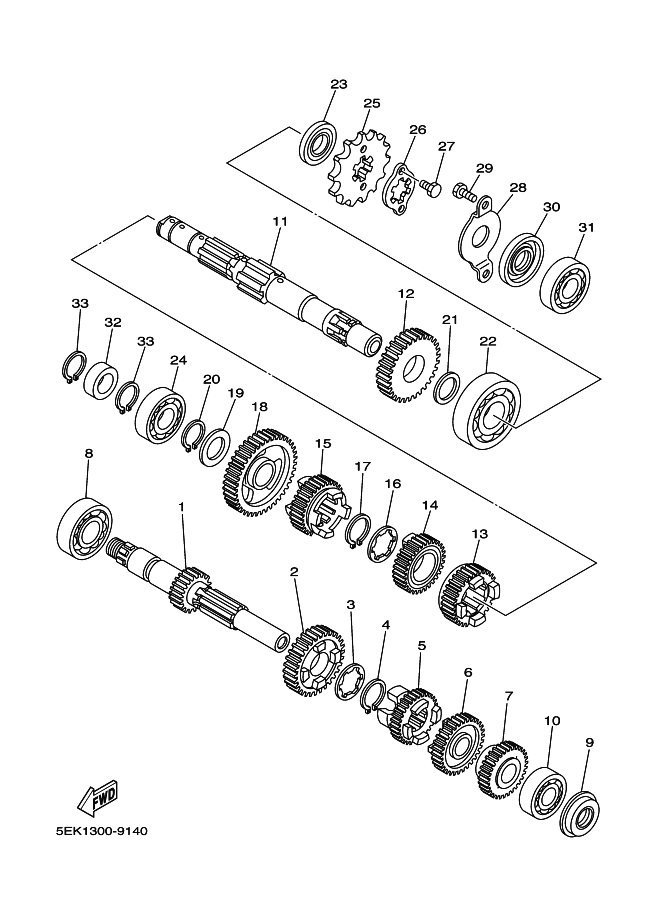 23
25
26
27
29
28
30
31
11
12
21
22
33
32
33
24
20
19
18
15
17
16
14
13
8
1
2
3
4
5
6
7
10
9
FWD
5EK1300-9140