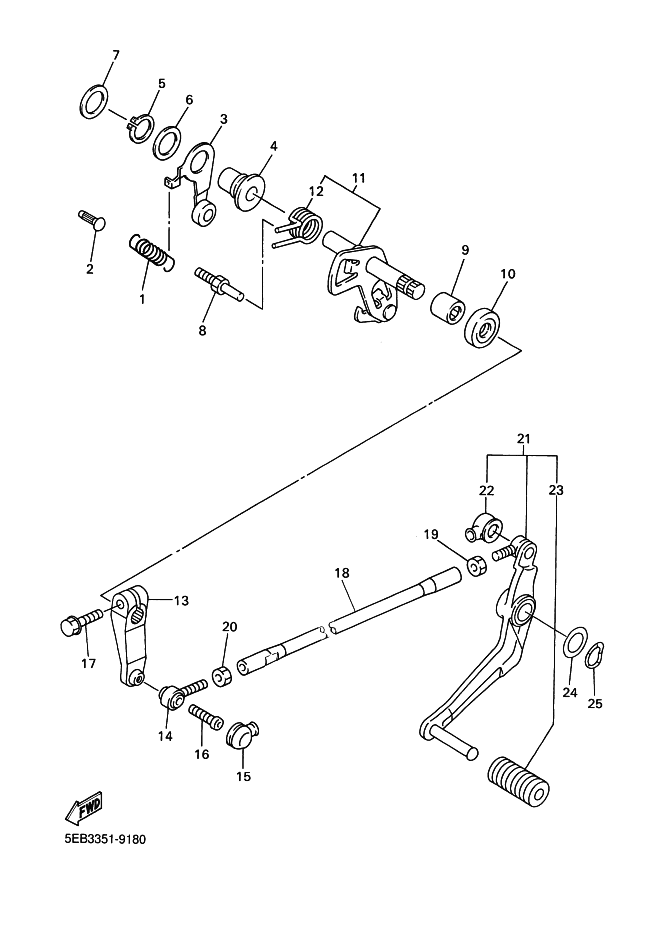 7
5
6
3
4
11
12
2
1
8
9
10
21
22
23
19
18
13
17
20
14
16
15
24
25
FWD
5EB3351-9180