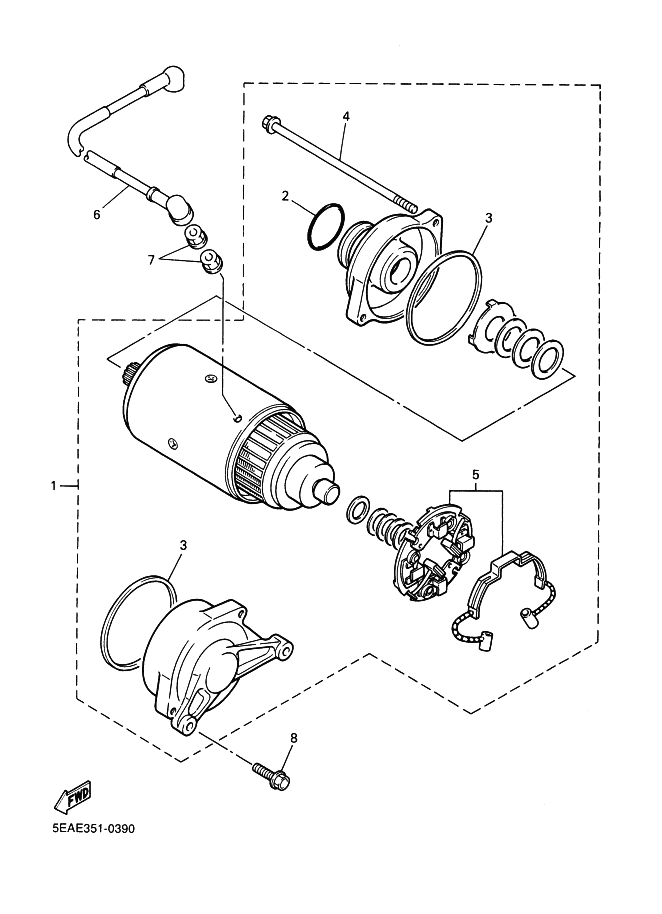 4
2
3
6
7
1
5
3
8
FWD
5EAE351-0390