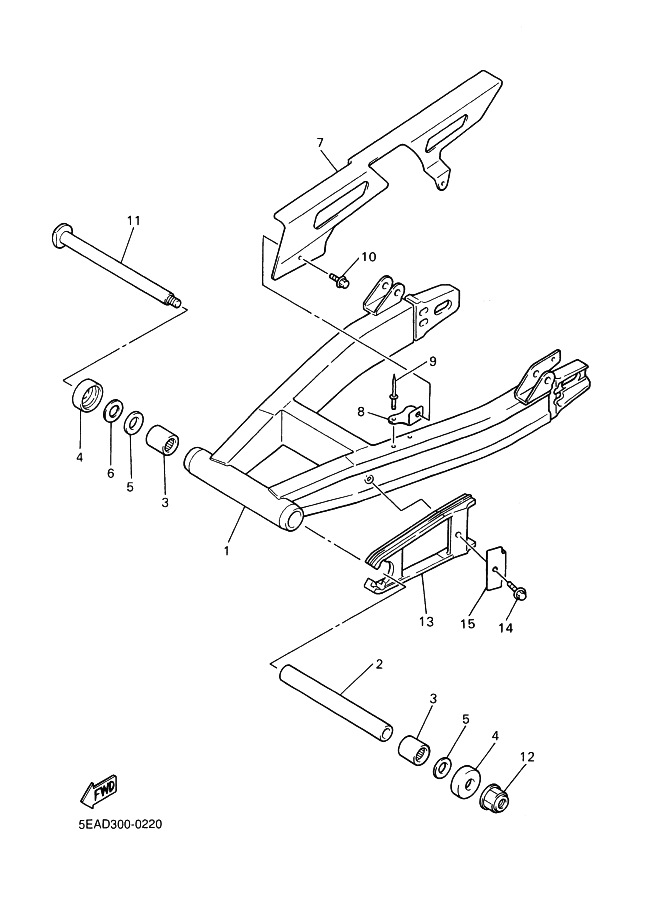 7
11
10
9
8
4
6
5
3
1
13
15
14
2
3
5
4
12
FWD
5EAD300-0220