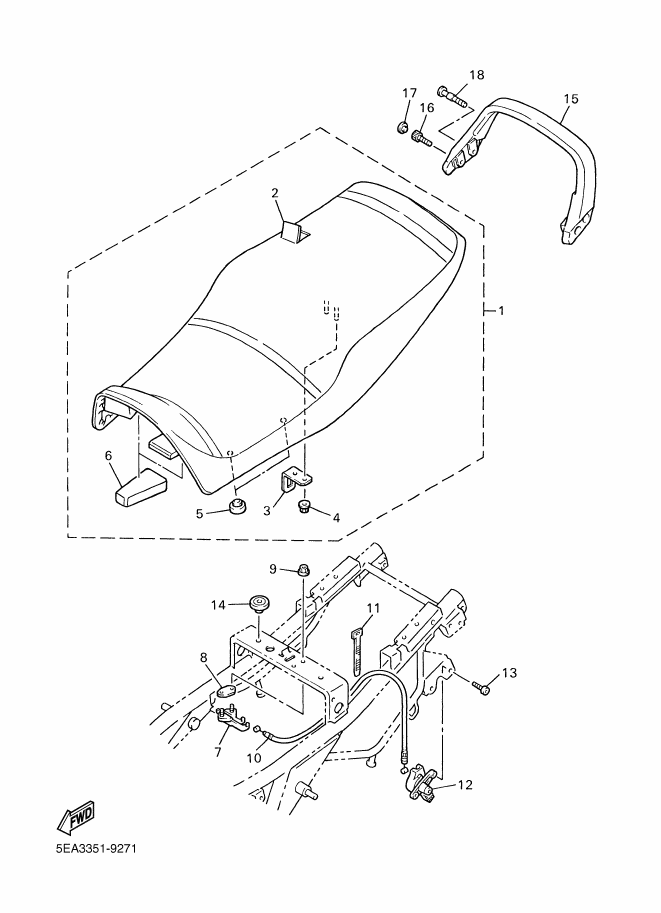 18
17
16
15
2
1
6
5
3
4
9
14
11
8
13
7
10
12
FWD
5EA3351-9271