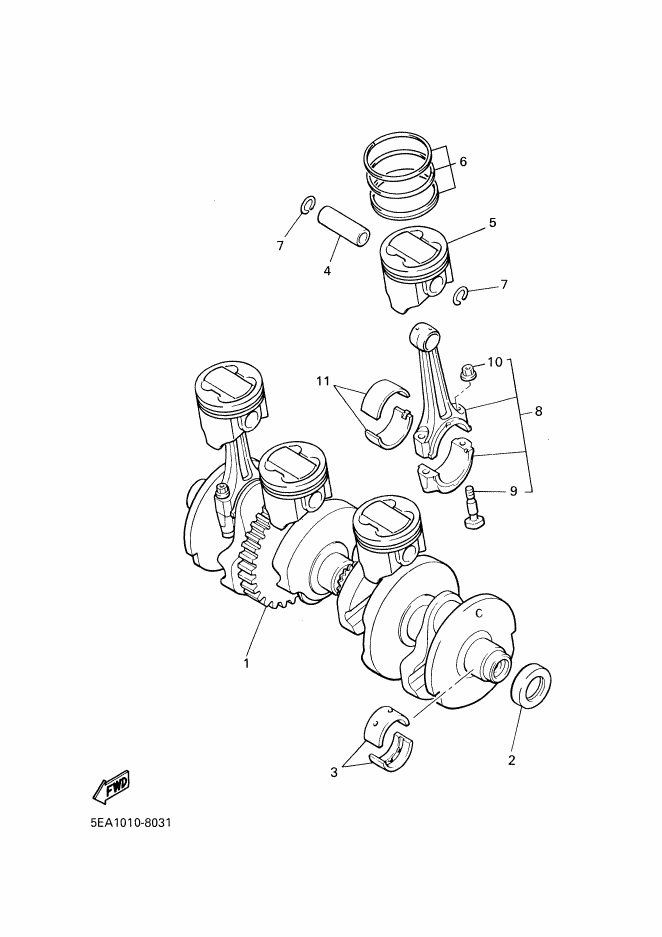 6
7
5
4
7
10
11
8
9
C
1
2
3
FWD
5EA1010-8031