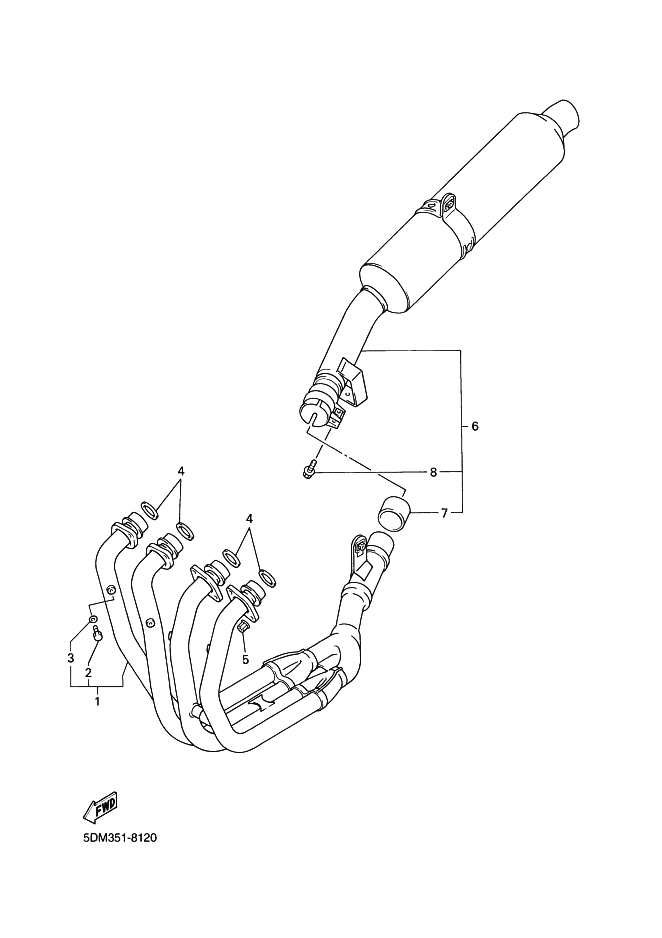 6
8
7
4
4
3
2
1
5
FWD
5DM351-8120