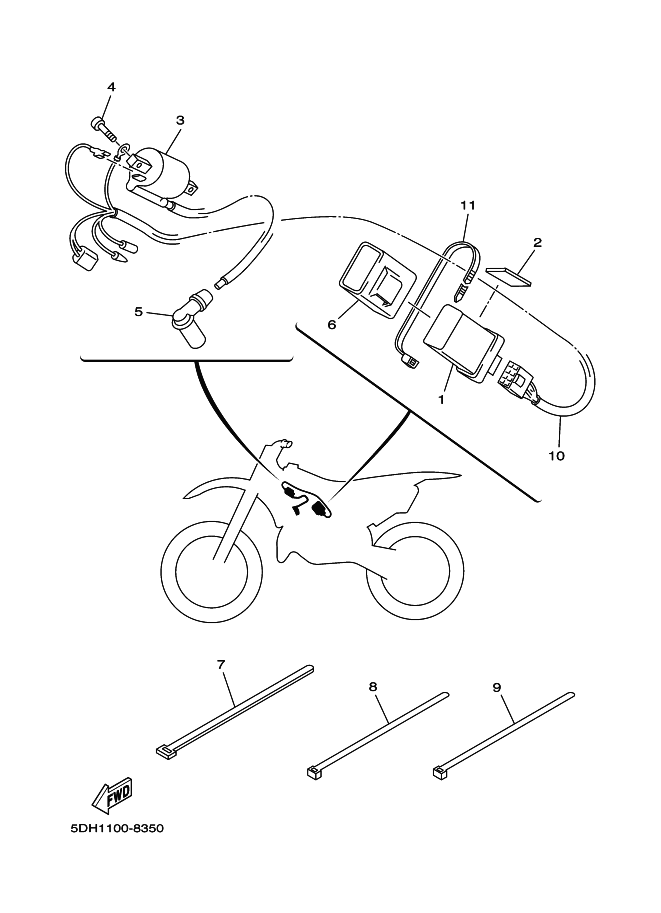 4
3
11
2
5
6
1
10
7
8
9
FWD
5DH1100-8350