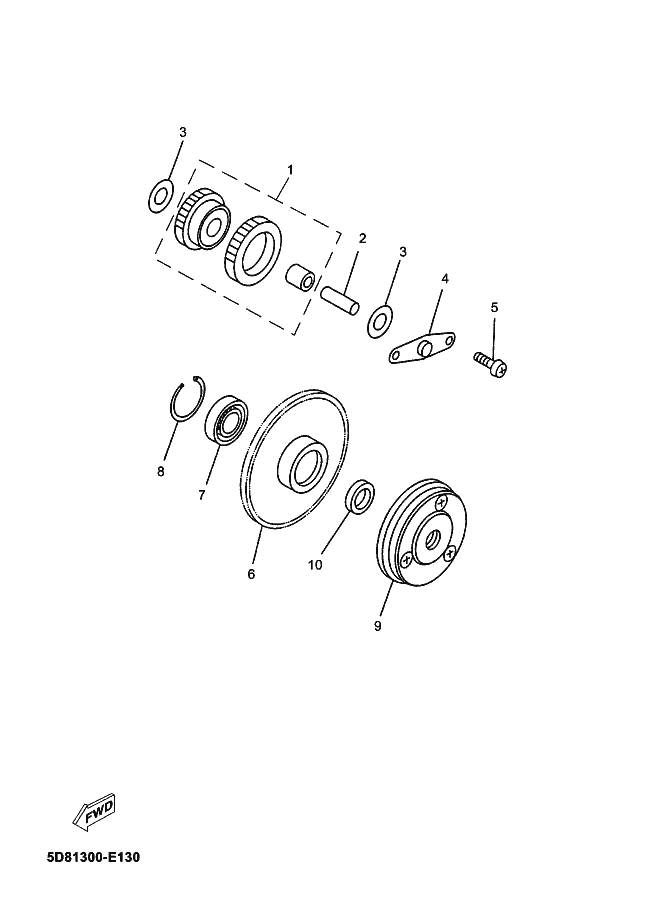 3
1
2
3
4
5
8
7
6
10
9
FWD
5D81300-E130