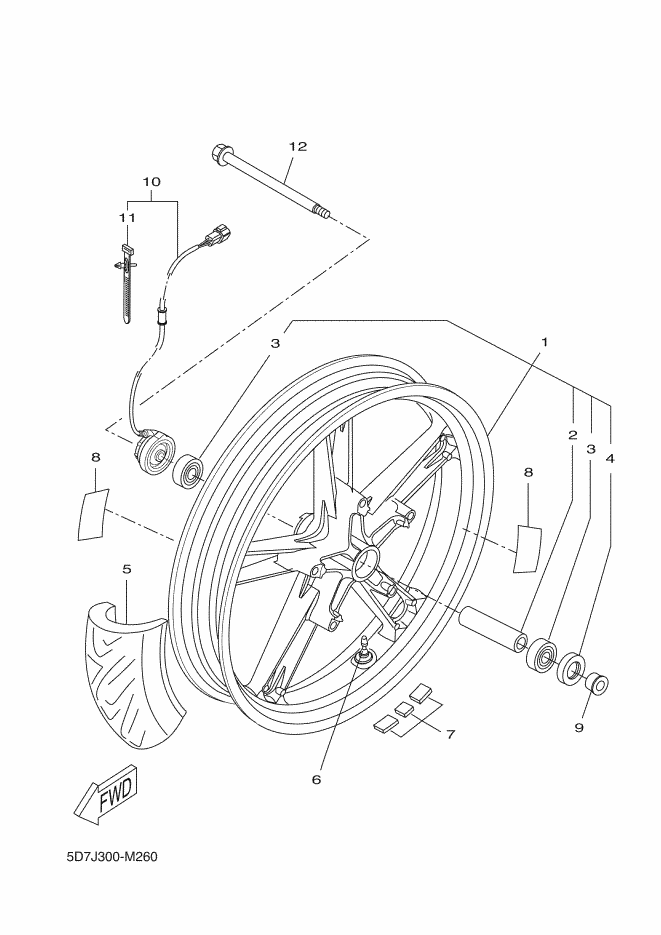 12
10
11
3
1
2
3
4
8
8
5
6
7
9
FWD
5D7J300-M260