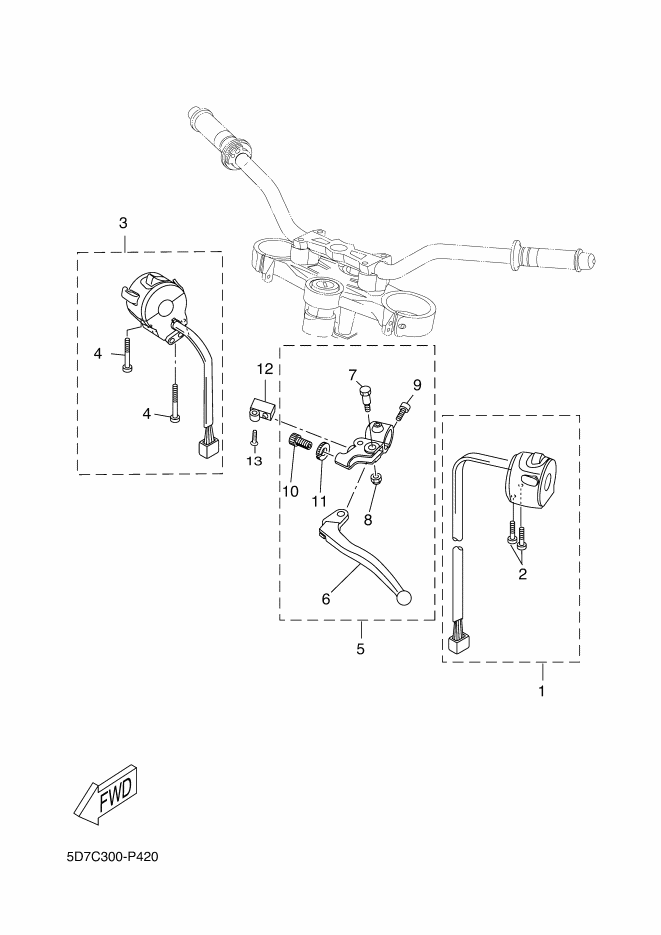 3
4
4
12
13
7
9
10
11
8
6
5
2
1
FWD
5D7C300-P420