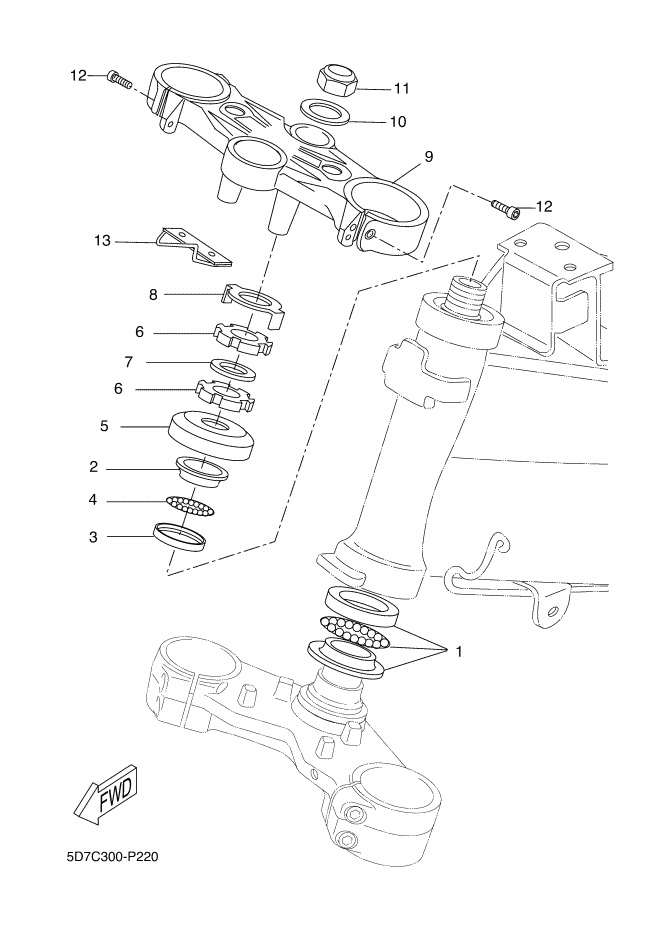 12
11
10
9
12
13
8
6
7
6
5
2
4
3
1
FWD
5D7C300-P220