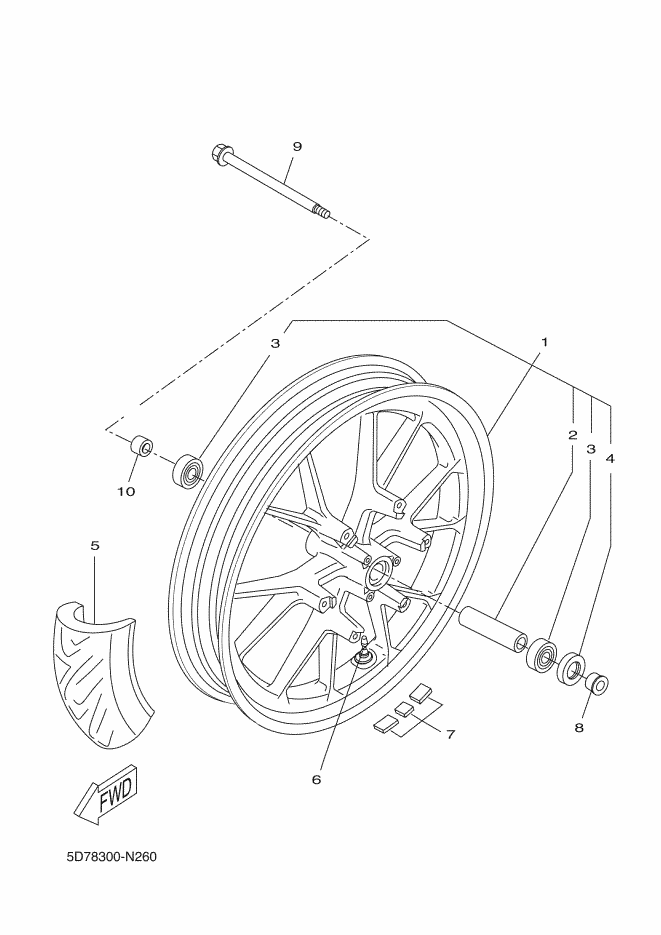 9

3

1

2

3

4

10

5

6

7

8

FWD

5D78300-N260