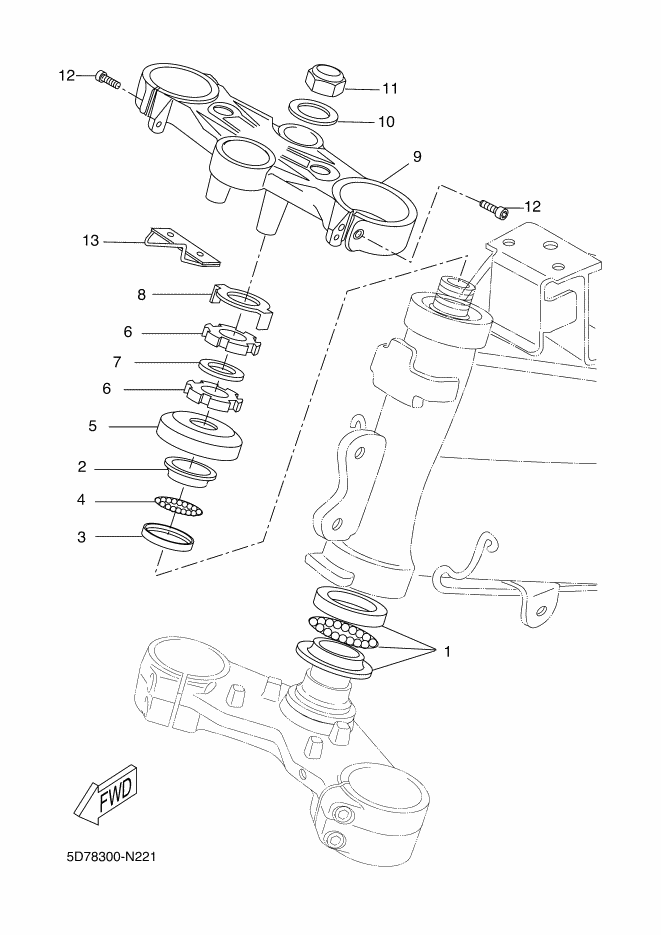 12
11
10
9
12
13
8
6
7
6
5
2
4
3
1
FWD
5D78300-N221