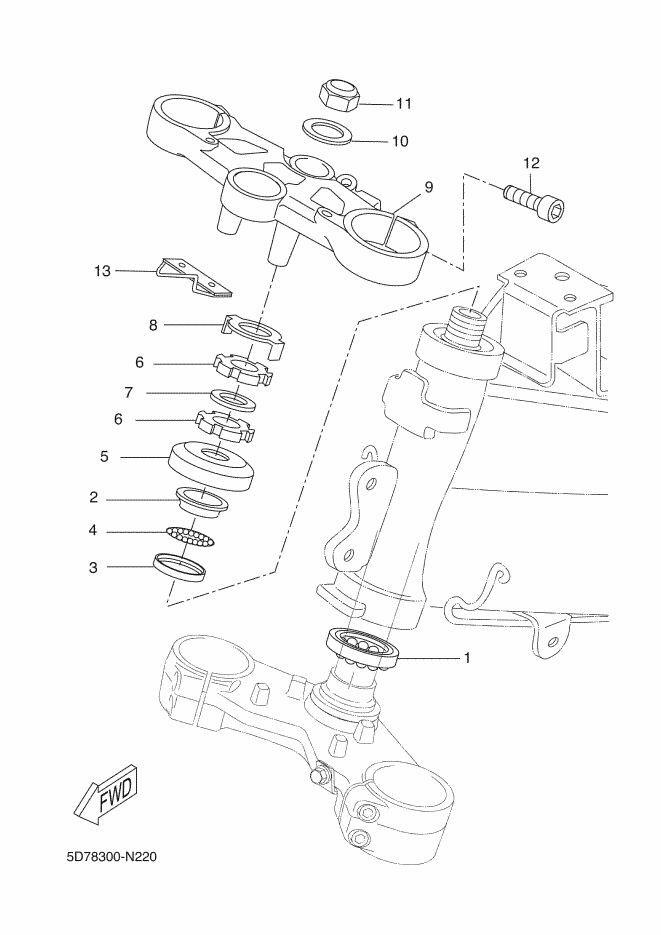 11

10

12

9

13

8

6

7

6

5

2

4

3

1

FWD

5D78300-N220