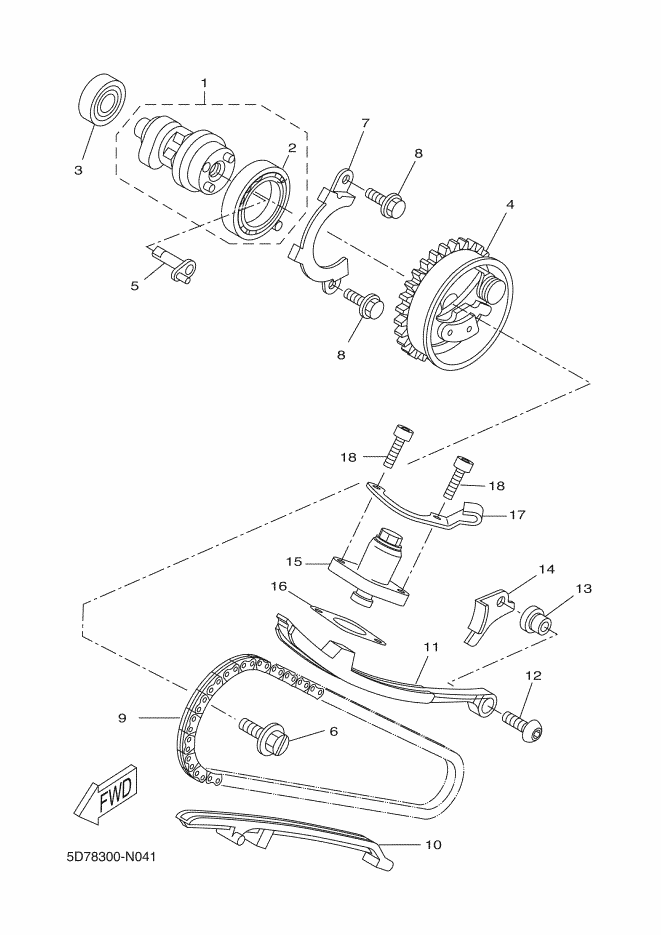 1
3
2
7
8
4
5
8
18
18
17
15
14
13
16
11
12
9
6
FWD
10
5D78300-N041