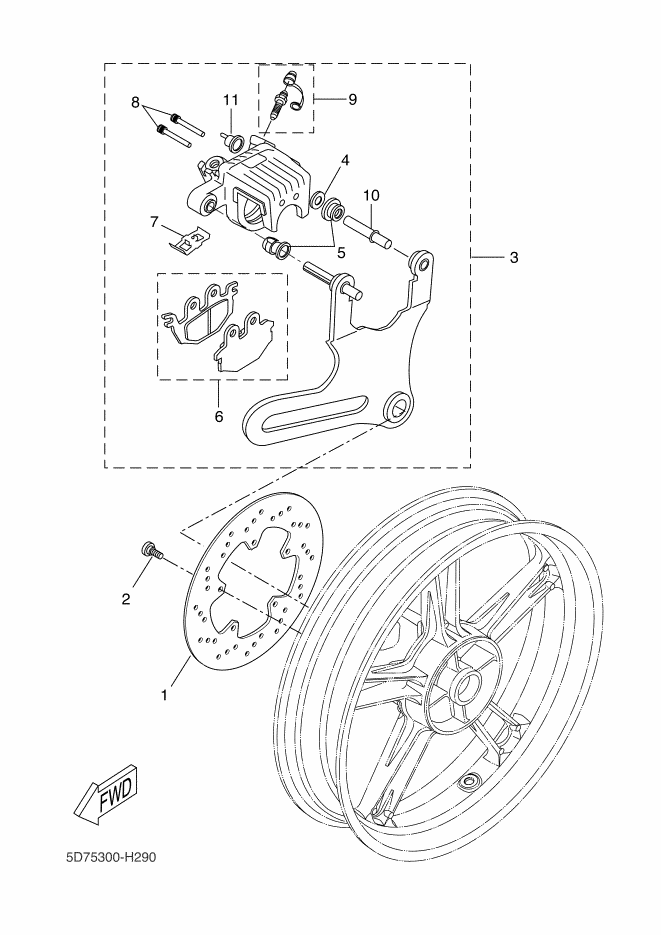 8
11
9
4
10
7
5
3
6
2
1
FWD
5D75300-H290