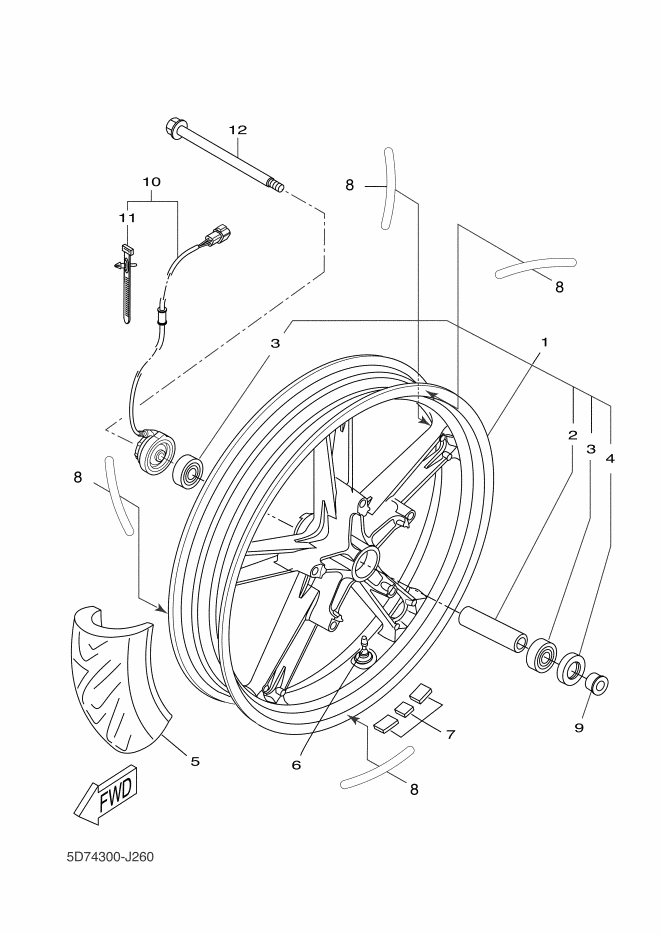 12

10

11

8

8

3

1

2

3

4

8

5

6

7

9

8

FWD

5D74300-J260