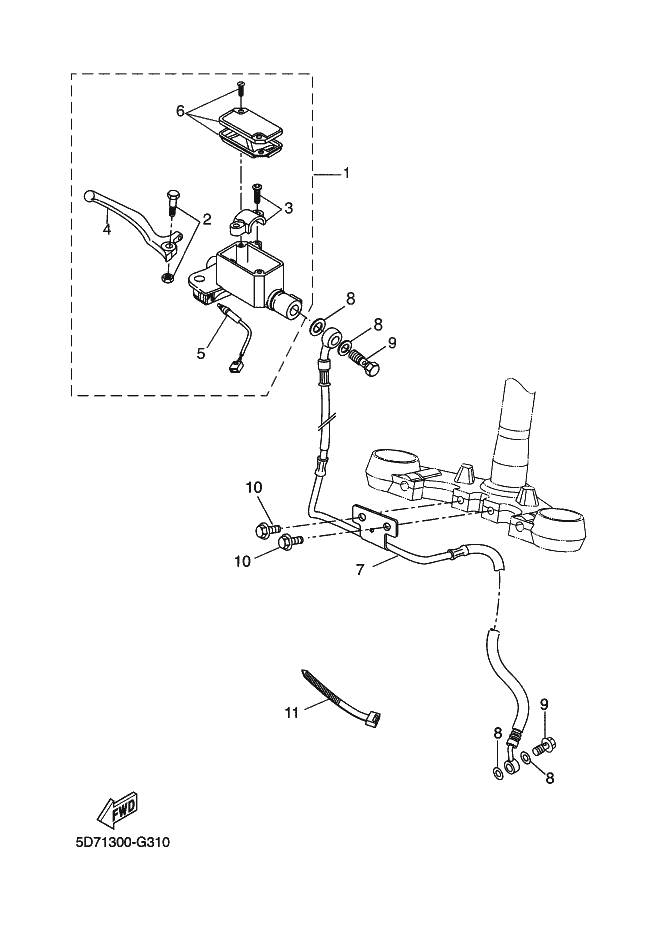 6
1
2
3
4
5
8
8
9
10
10
7
11
9
8
8
FWD
5D71300-G310