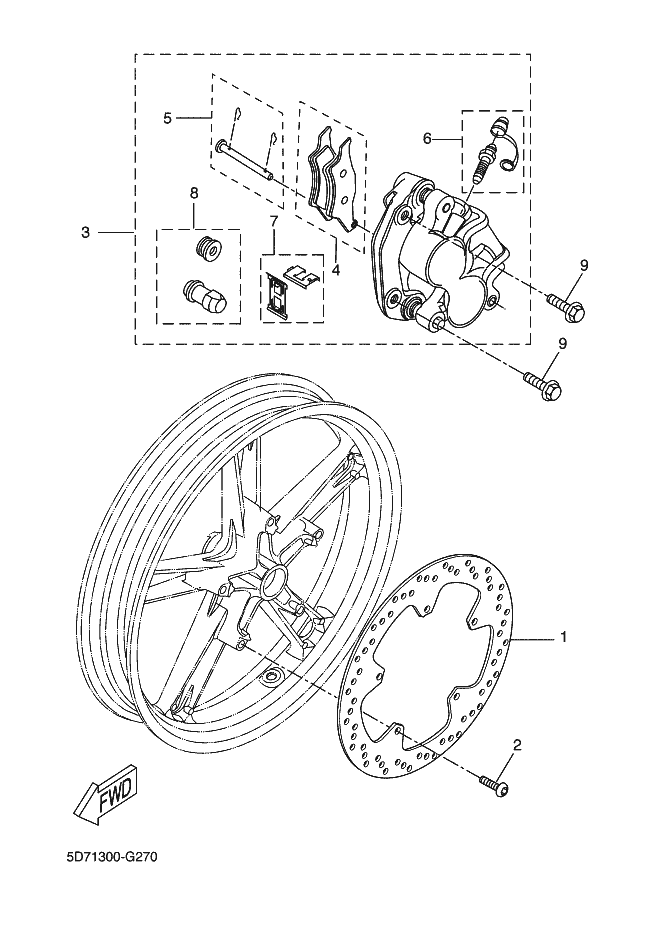 5
6
8
7
3
4
9
9
1
2
FWD
5D71300-G270