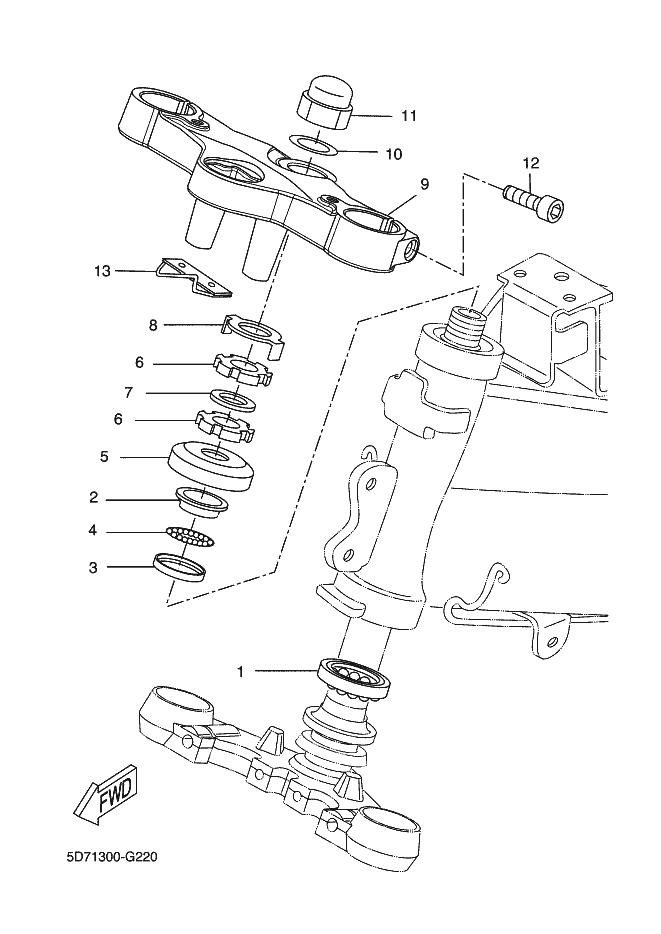 11
10
12
9
13
8
6
7
6
5
2
4
3
1
FWD
5D71300-G220