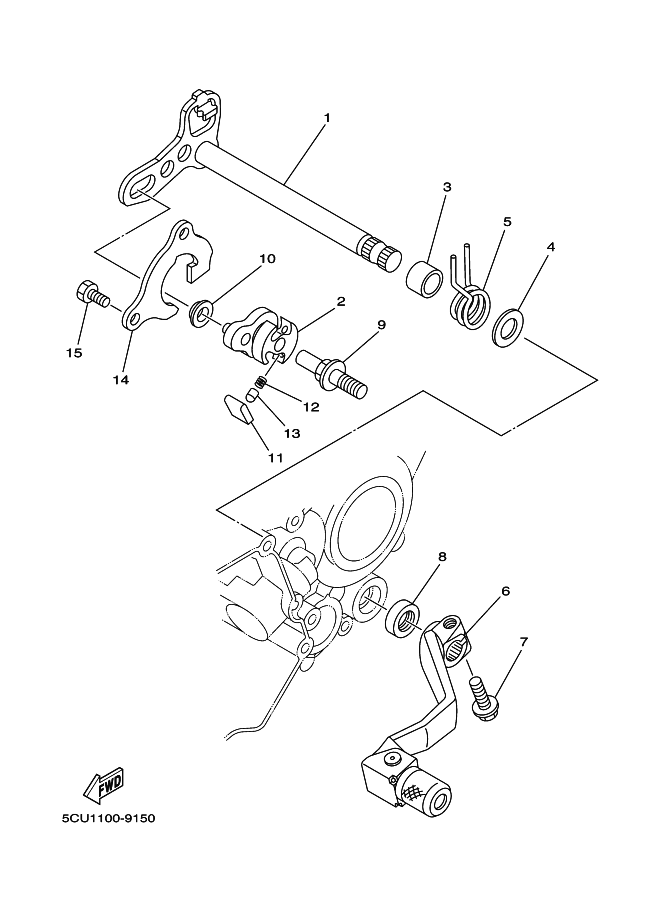 1
3
5
4
10
2
9
15
14
12
13
11
8
6
7
FWD
5CU1100-9150