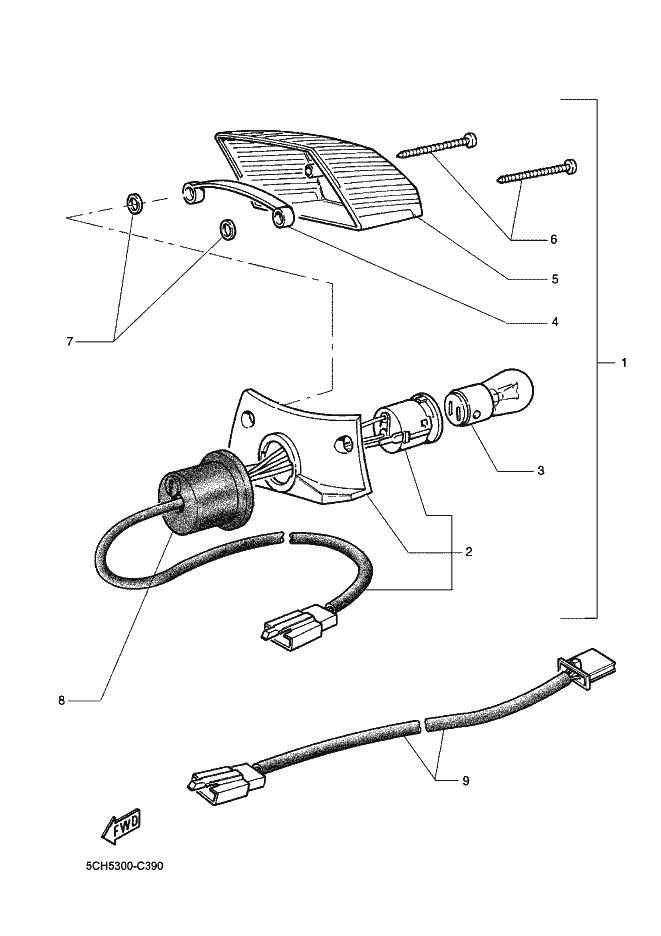 6
5
4
7
1
3
2
8
9
FWD
5CH5300-C390