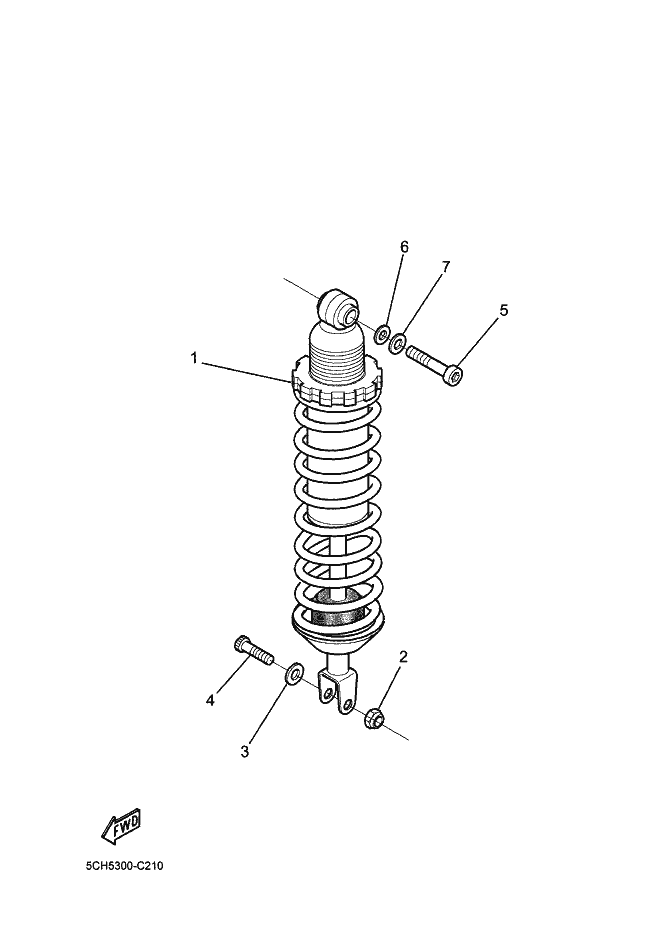 6
7
5
1
2
4
3
FWD
5CH5300-C210