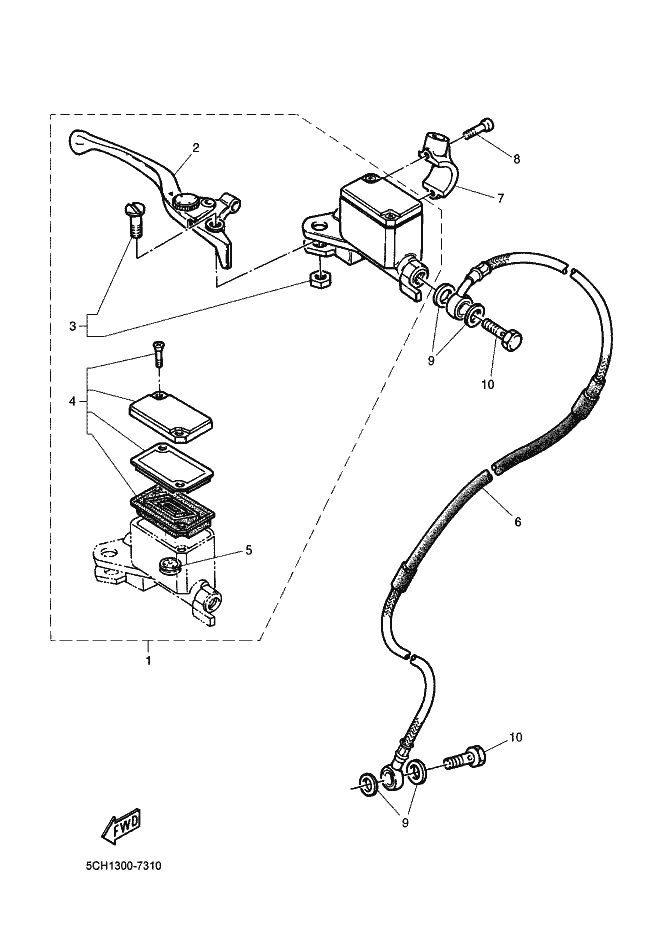 2
8
7
3
9
10
4
6
5
1
10
9
FWD
5CH1300-7310