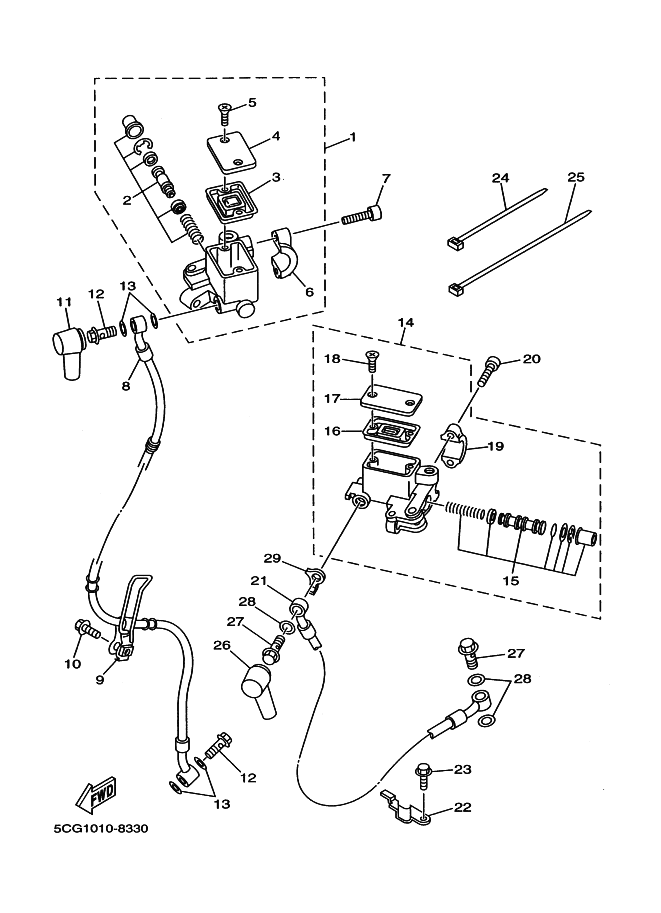 5
4
1
3
2
7
24
25
6
11
12
13
8
14
18
20
17
16
19
15
29
21
28
27
26
10
9
27
28
12
13
23
22
FWD
5CG1010-8330