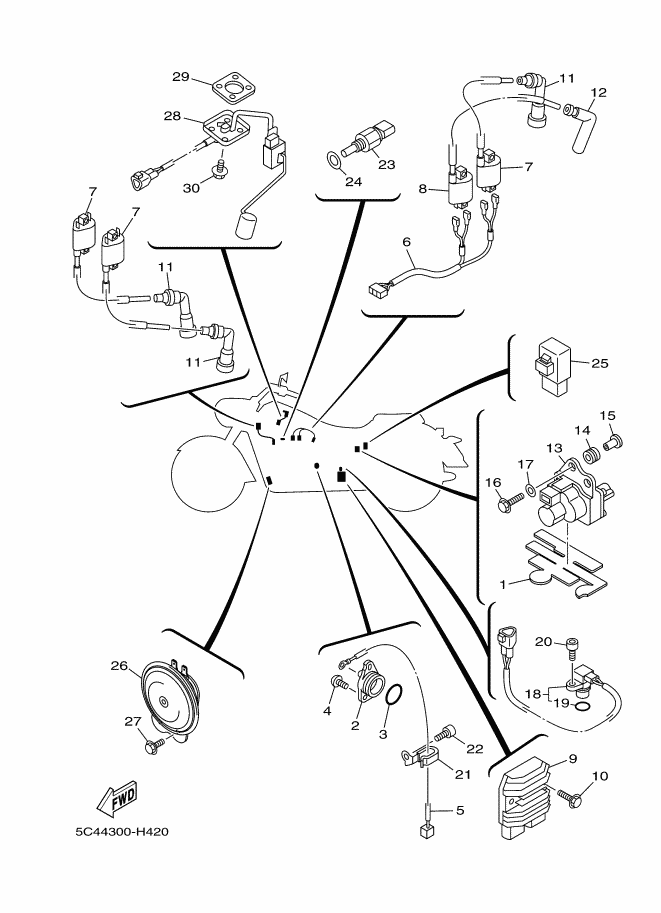 29
28
30
23
24
11
12
7
8
6
7
7
11
11
25
15
14
13
17
16
1
20
18
19
26
27
4
2
3
22
21
5
9
10
FWD
5C44300-H420