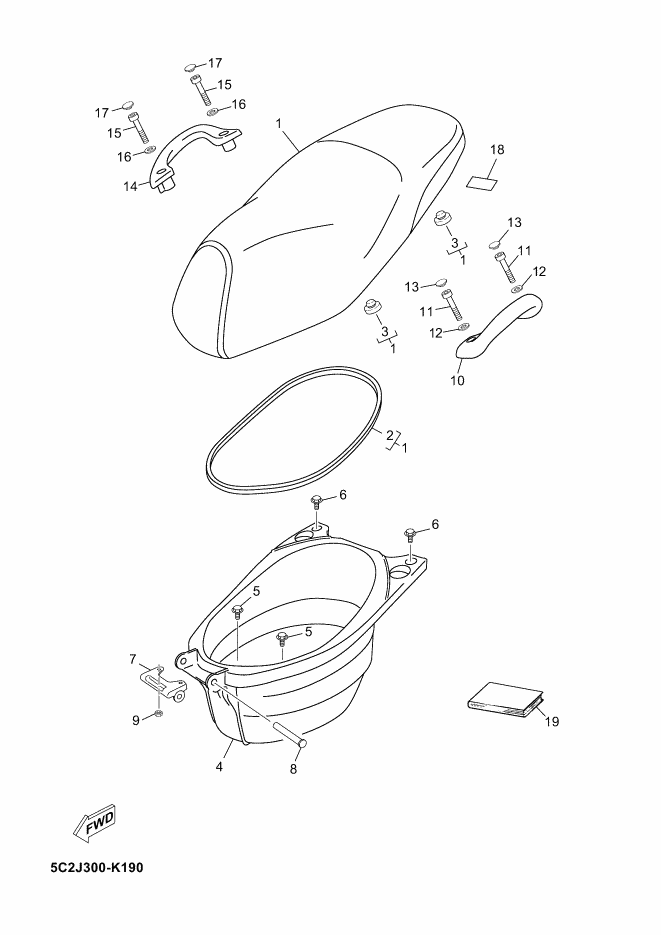 17
15
16
17
15
16
14
1
18
3
1
13
11
12
13
11
12
3
1
10
2
1
6
6
5
5
7
9
4
8
19
FWD
5C2J300-K190