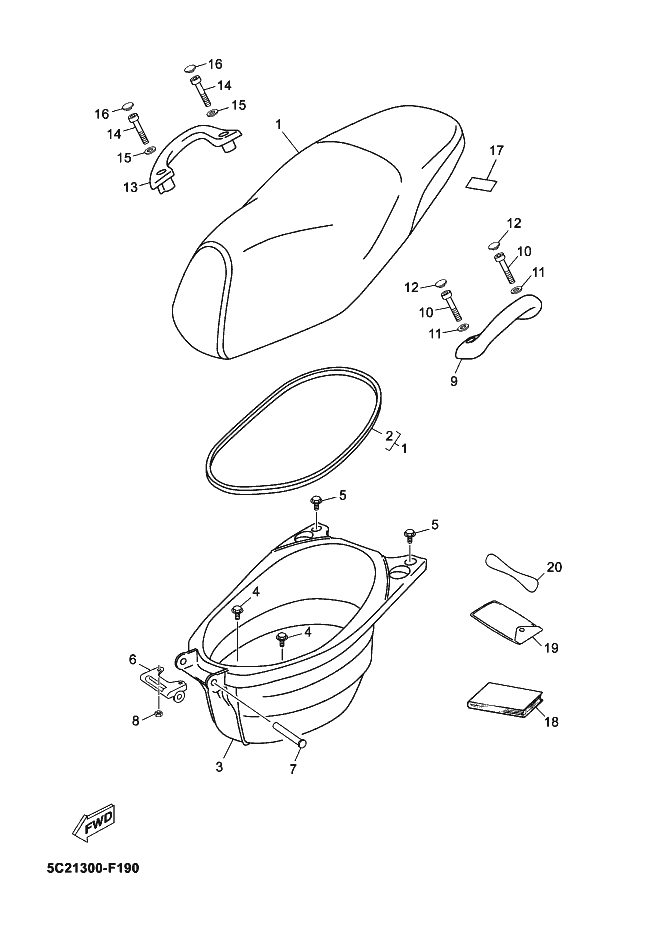 16
14
15
16
14
15
13
1
17
12
10
11
12
10
11
9
2
1
5
5
4
4
6
8
3
7
20
19
18
FWD
5C21300-F190