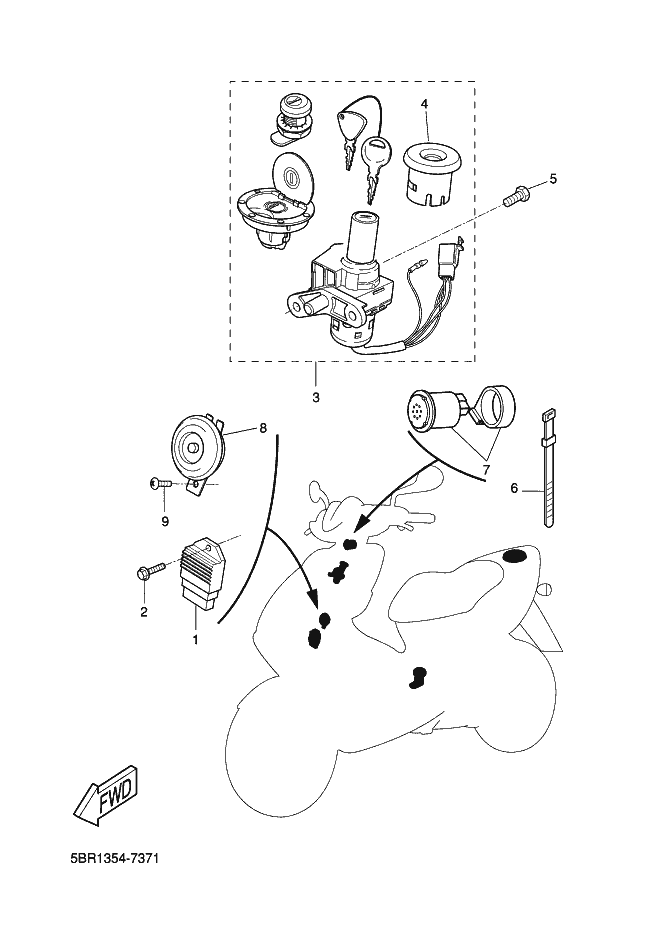 4
5
3
8
7
6
9
2
1
FWD
5BR1354-7371