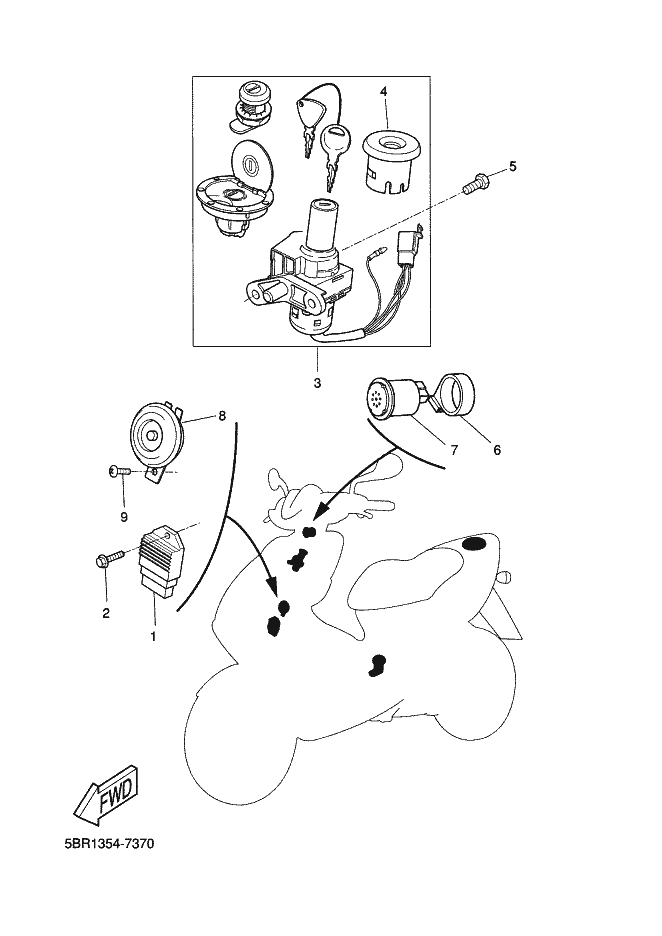 4
5
3
8
7
6
9
2
1
FWD
5BR1354-7370